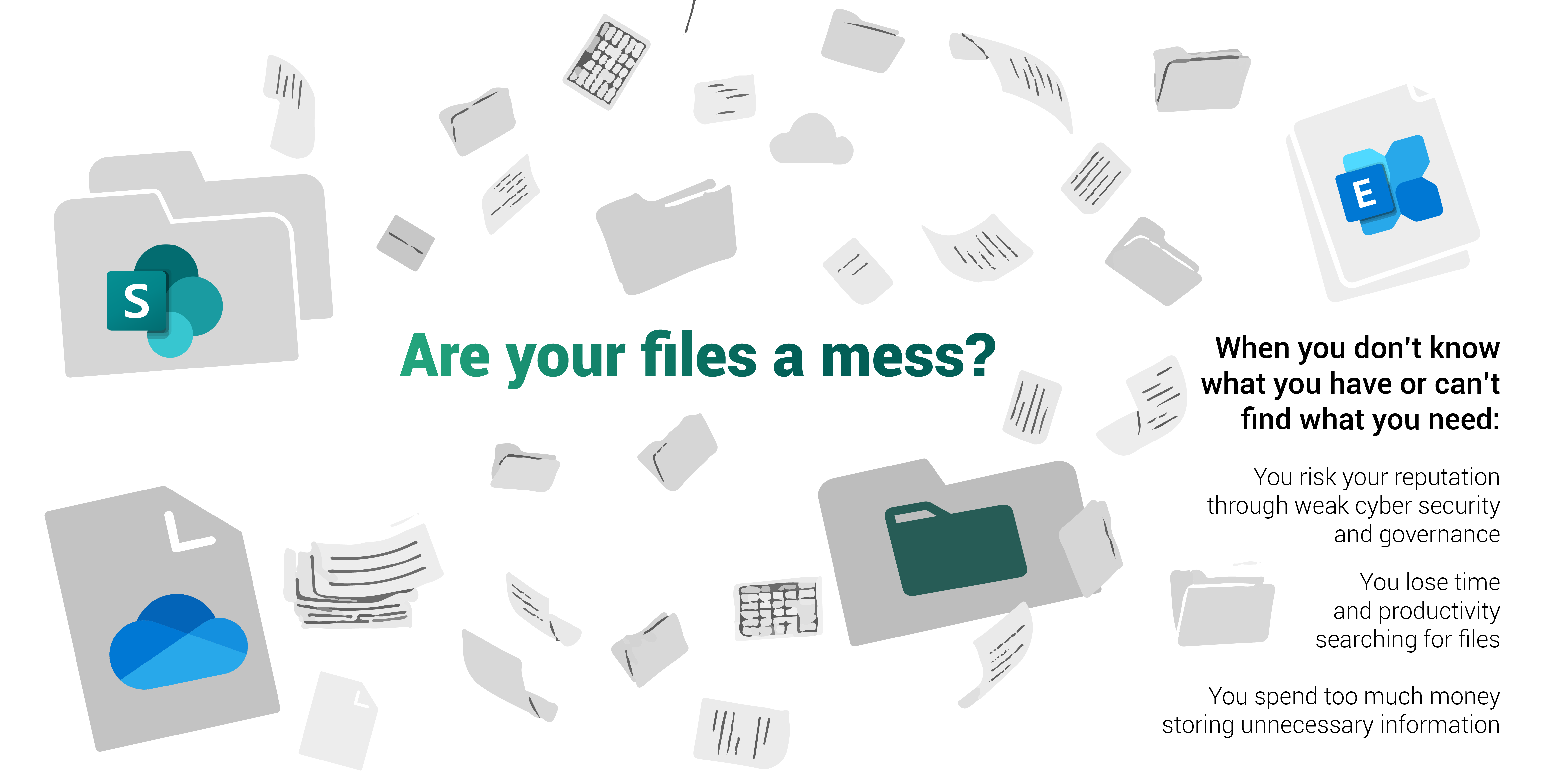 S

E

Are your files a mess?

When you don't know what you have or can't find what you need:

You risk your reputation through weak cyber security and governance

You lose time and productivity searching for files

You spend too much money storing unnecessary information