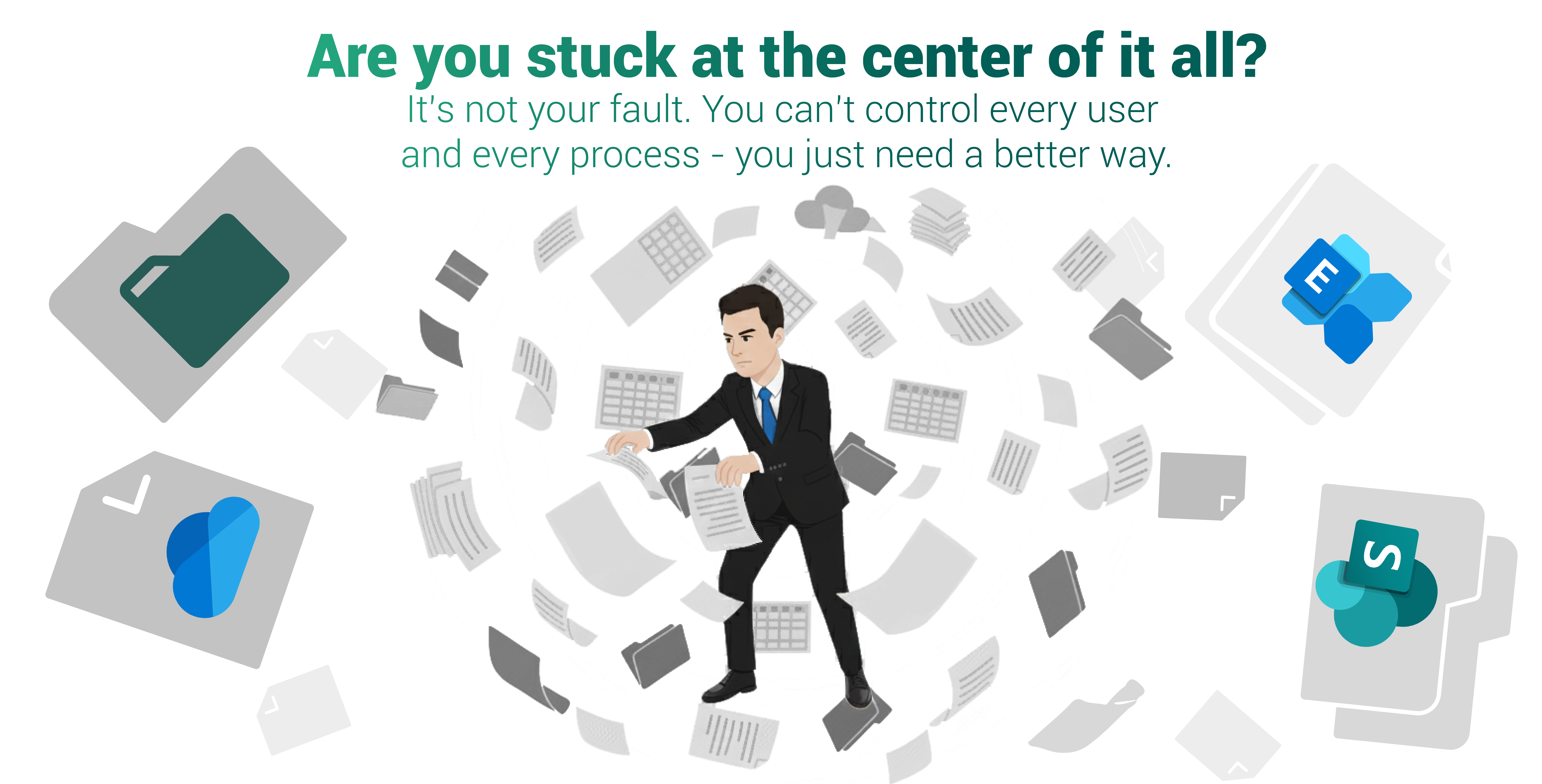 Are you stuck at the center of it all?

It's not your fault. You can't control every user and every process - you just need a better way.

E

S